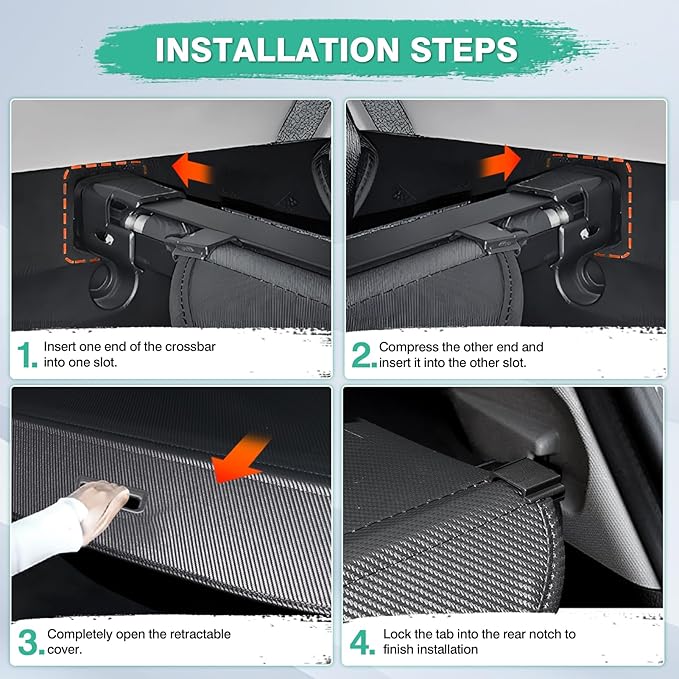 INSTALLATION STEPS

1. Insert one end of the crossbar into one slot.

2. Compress the other end and insert it into the other slot.

3. Completely open the retractable cover.

4. Lock the tab into the rear notch to finish installation