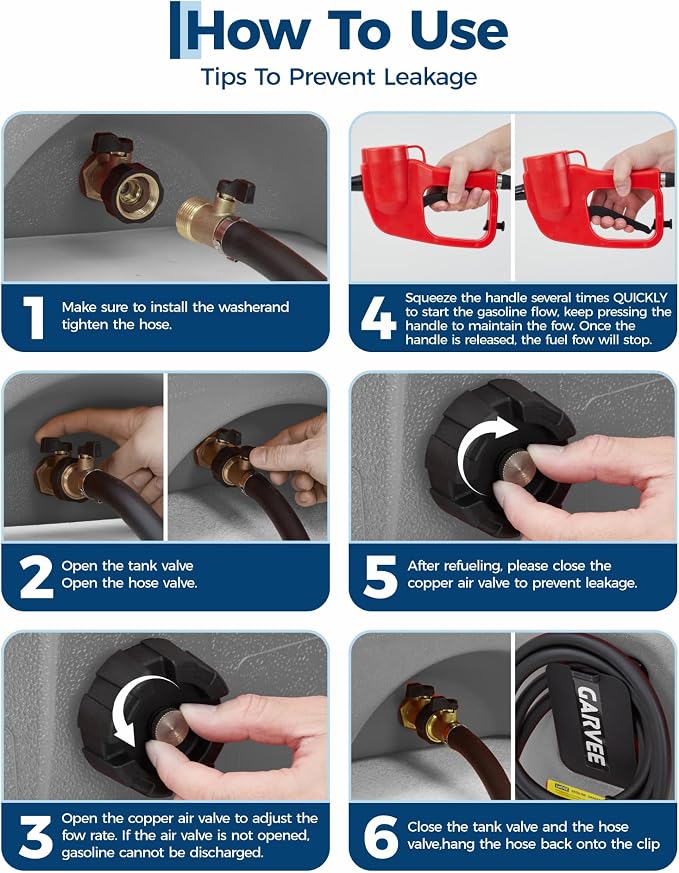 How To Use

Tips To Prevent Leakage

1

Make sure to install the washerand tighten the hose.

2

Open the tank valve
Open the hose valve.

3

Open the copper air valve to adjust the fow rate. If the air valve is not opened, gasoline cannot be discharged.

4

Squeeze the handle several times QUICKLY to start the gasoline flow, keep pressing the handle to maintain the fow. Once the handle is released, the fuel fow will stop.

5

After refueling, please close the copper air valve to prevent leakage.

GARVEE

6

Close the tank valve and the hose valve,hang the hose back onto the clip