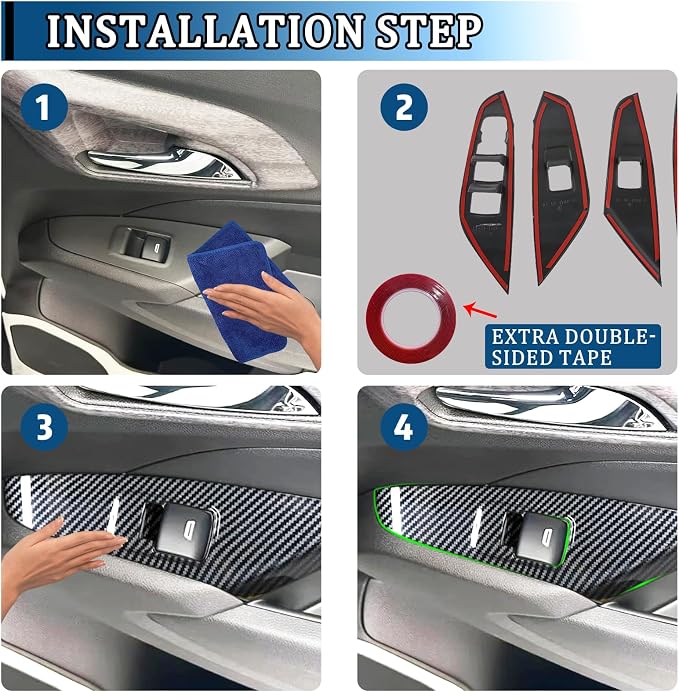 INSTALLATION STEP

1

2

EXTRA DOUBLE-SIDED TAPE

3

4