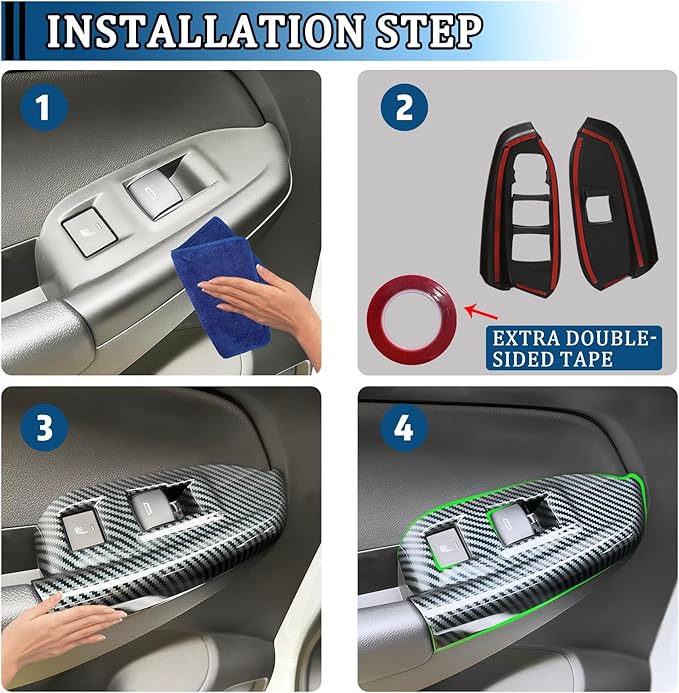 INSTALLATION STEP

1

2

EXTRA DOUBLE-SIDED TAPE

3

4