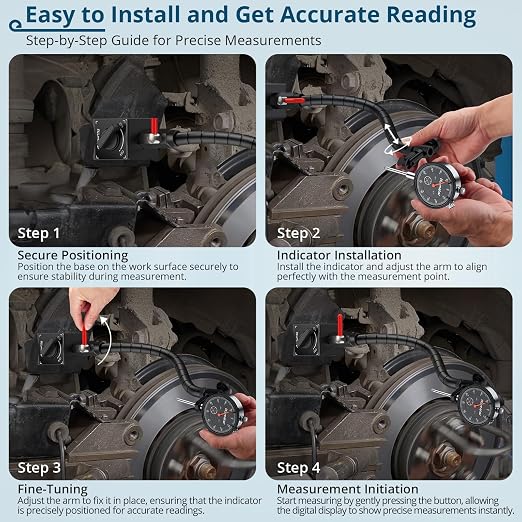 Easy to Install and Get Accurate Reading

Step-by-Step Guide for Precise Measurements

Step 1

Secure Positioning
Position the base on the work surface securely to ensure stability during measurement.

Step 2

Indicator Installation
Install the indicator and adjust the arm to align perfectly with the measurement point.

Step 3

Fine-Tuning
Adjust the arm to fix it in place, ensuring that the indicator is precisely positioned for accurate readings.

Step 4

Measurement Initiation
Start measuring by gently pressing the button, allowing the digital display to show precise measurements instantly.