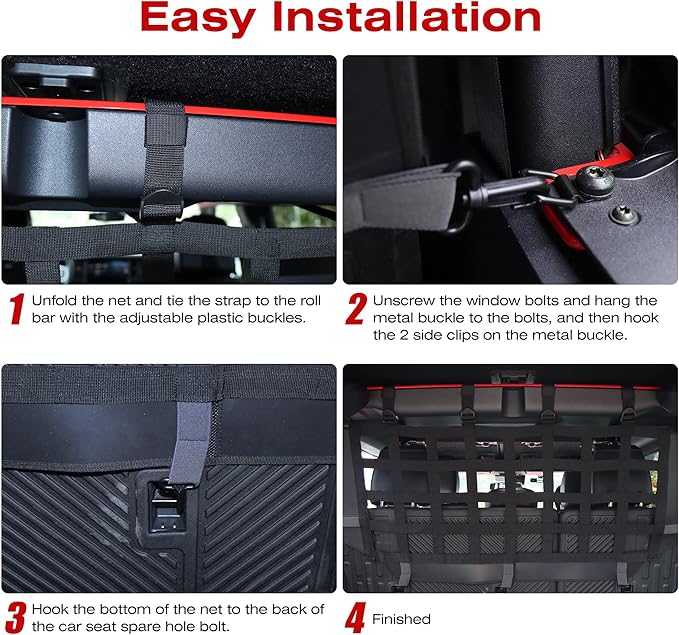 Easy Installation

1 Unfold the net and tie the strap to the roll bar with the adjustable plastic buckles.

2 Unscrew the window bolts and hang the metal buckle to the bolts, and then hook the 2 side clips on the metal buckle.

3 Hook the bottom of the net to the back of the car seat spare hole bolt.

4 Finished