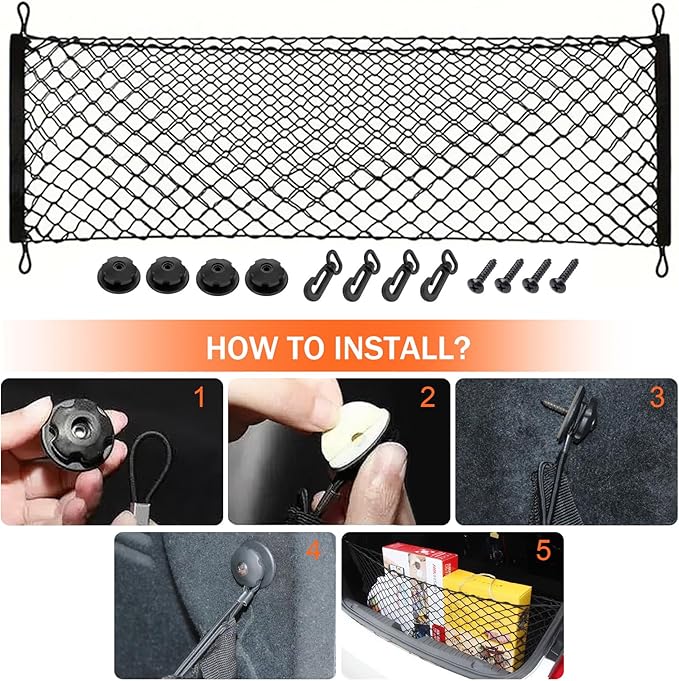 HOW TO INSTALL?

1

2

3

4

5