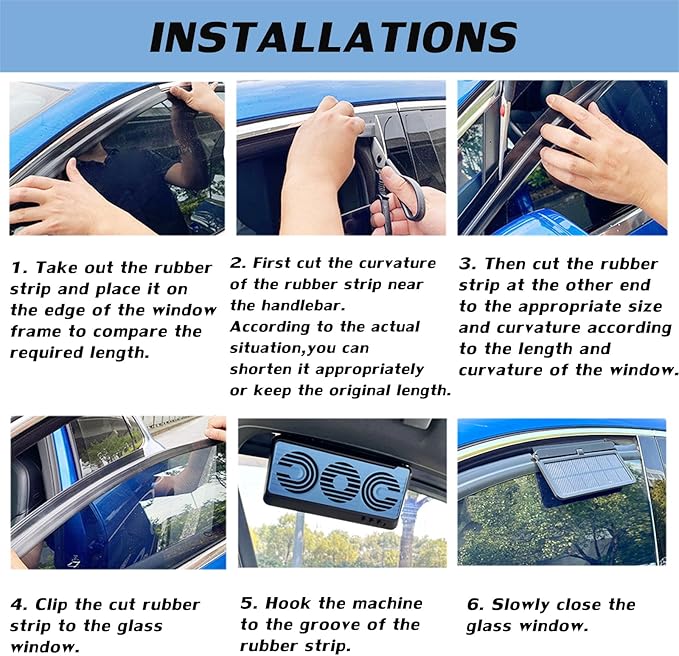 INSTALLATIONS

1. Take out the rubber strip and place it on the edge of the window frame to compare the required length.

2. First cut the curvature of the rubber strip near the handlebar.
According to the actual situation,you can shorten it appropriately or keep the original length.

3. Then cut the rubber strip at the other end to the appropriate size and curvature according to the length and curvature of the window.

4. Clip the cut rubber strip to the glass window.

5. Hook the machine to the groove of the rubber strip.

6. Slowly close the glass window.