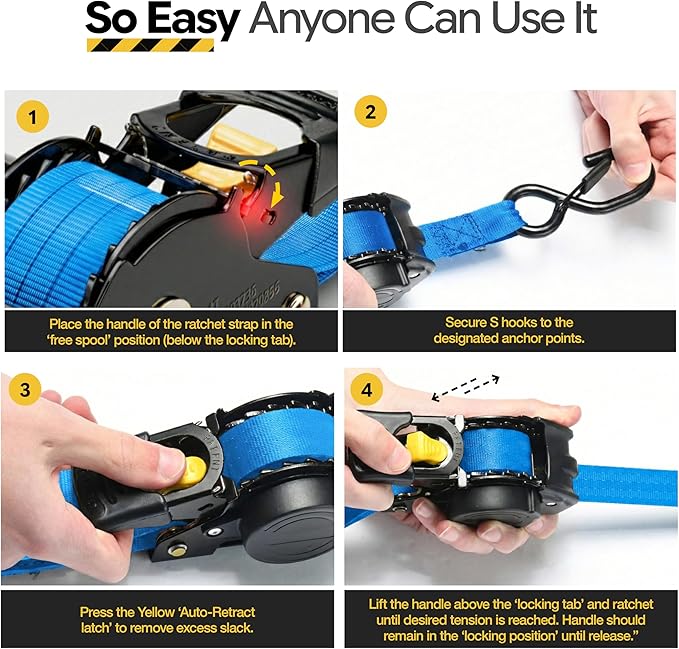 So Easy Anyone Can Use It

1

Place the handle of the ratchet strap in the 'free spool' position (below the locking tab).

2

Secure S hooks to the designated anchor points.

3

Press the Yellow 'Auto-Retract latch' to remove excess slack.

4

Lift the handle above the 'locking tab' and ratchet until desired tension is reached. Handle should remain in the 'locking position' until release."