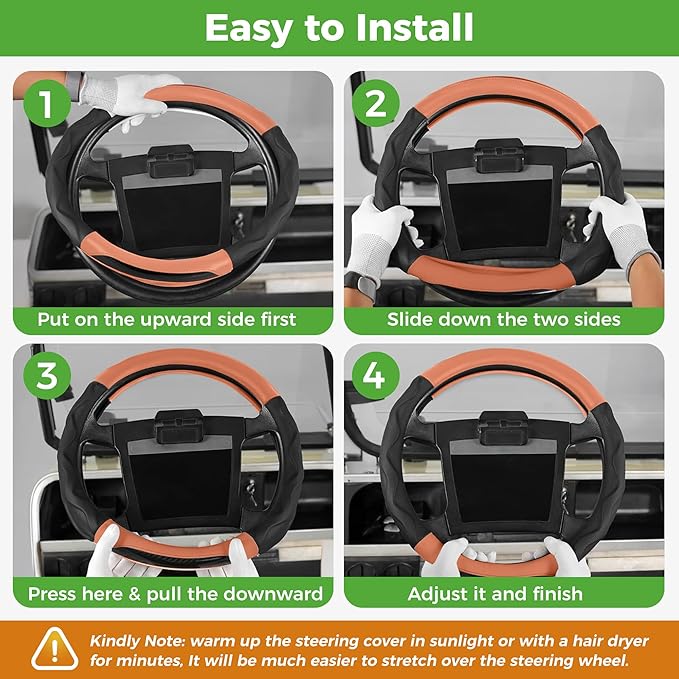 Easy to Install

1

Put on the upward side first

2

Slide down the two sides

3

Press here & pull the downward

4

Adjust it and finish

Kindly Note: warm up the steering cover in sunlight or with a hair dryer for minutes, It will be much easier to stretch over the steering wheel.