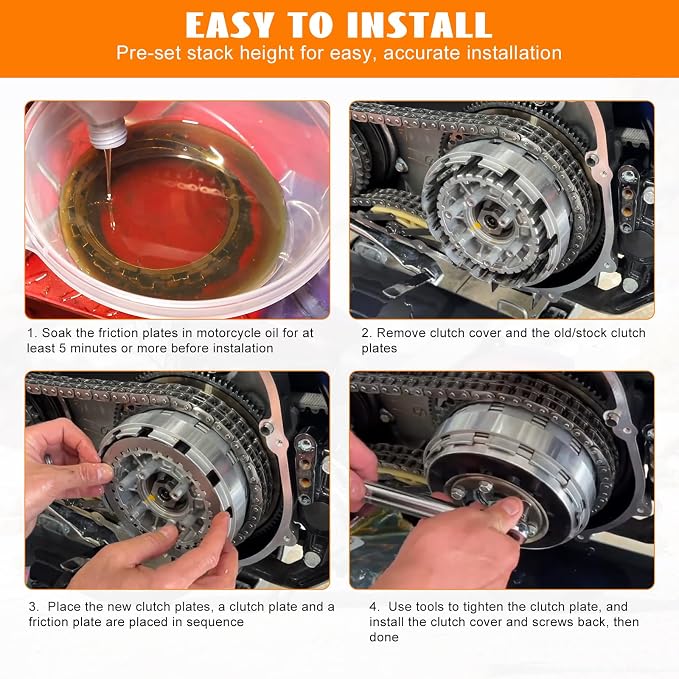 EASY TO INSTALL

Pre-set stack height for easy, accurate installation

1. Soak the friction plates in motorcycle oil for at least 5 minutes or more before instalation

2. Remove clutch cover and the old/stock clutch plates

3. Place the new clutch plates, a clutch plate and a friction plate are placed in sequence

4. Use tools to tighten the clutch plate, and install the clutch cover and screws back, then done