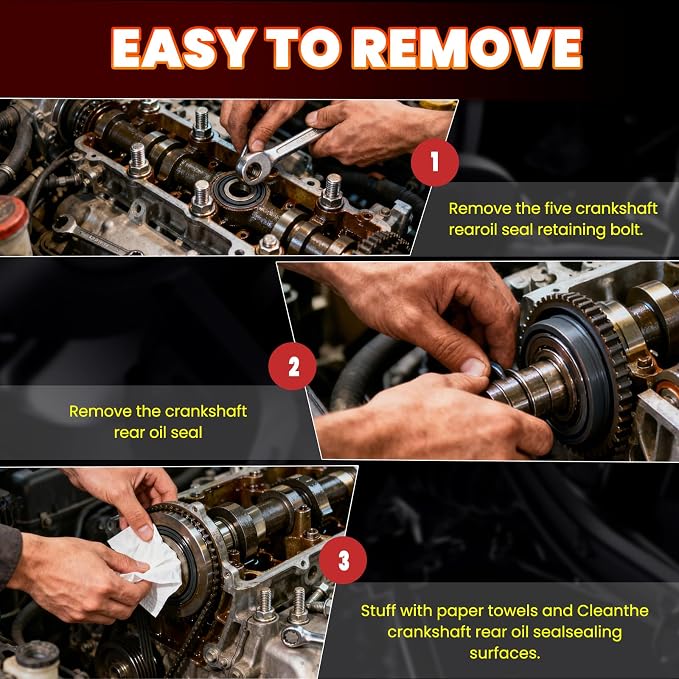 EASY TO REMOVE

1

Remove the five crankshaft rearoil seal retaining bolt.

2

Remove the crankshaft rear oil seal

3

Stuff with paper towels and Cleanthe crankshaft rear oil sealsealing surfaces.