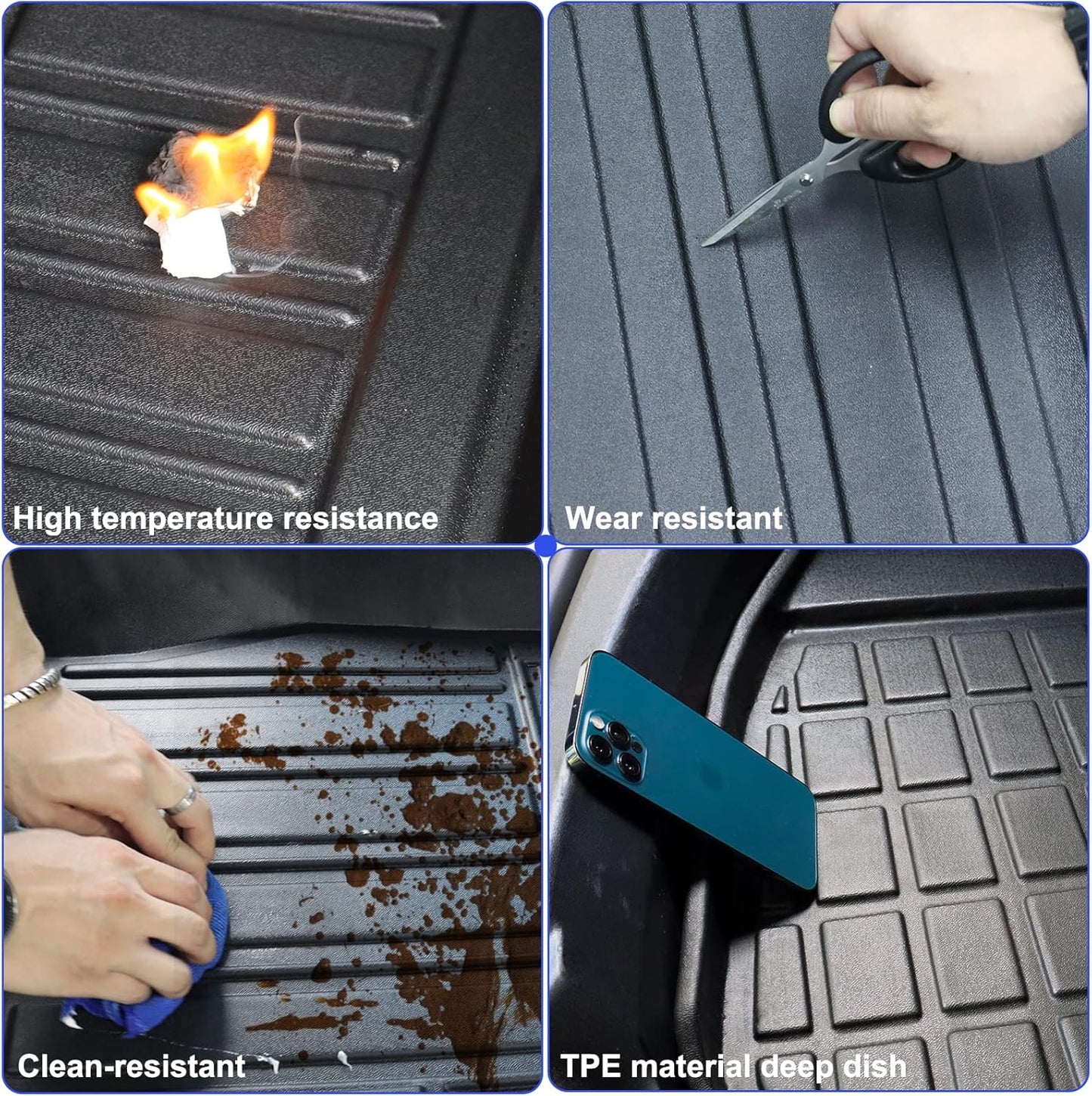 High temperature resistance

Wear resistant

Clean-resistant

TPE material deep dish