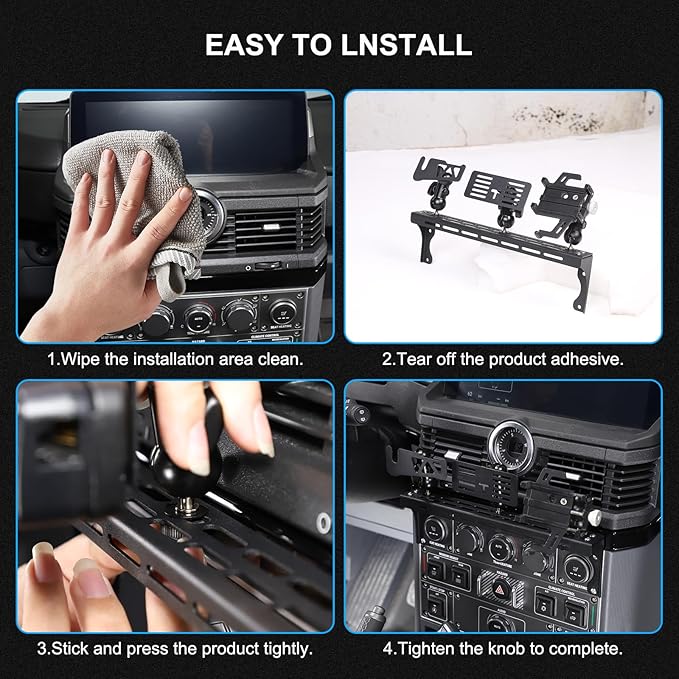 EASY TO LNSTALL

1.Wipe the installation area clean.

2.Tear off the product adhesive.

3.Stick and press the product tightly.

4.Tighten the knob to complete.