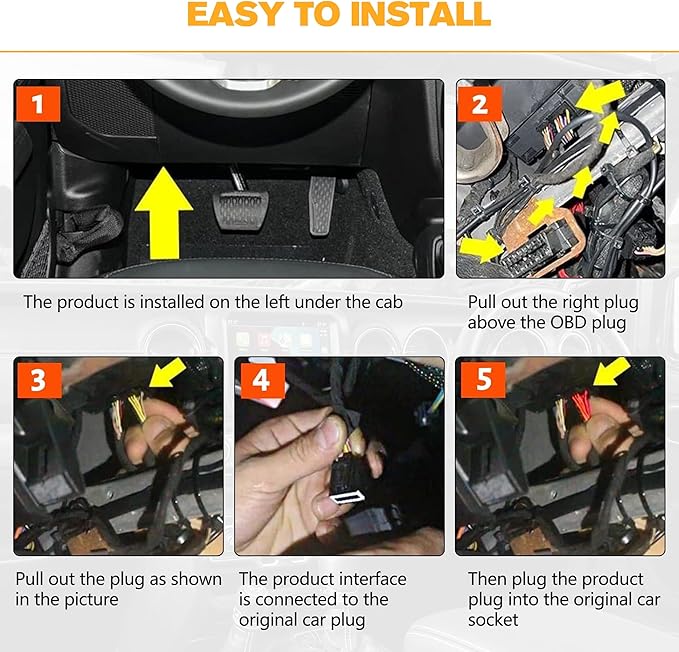 EASY TO INSTALL

1

The product is installed on the left under the cab

2

Pull out the right plug above the OBD plug

3

Pull out the plug as shown in the picture

4

The product interface is connected to the original car plug

5

Then plug the product plug into the original car socket