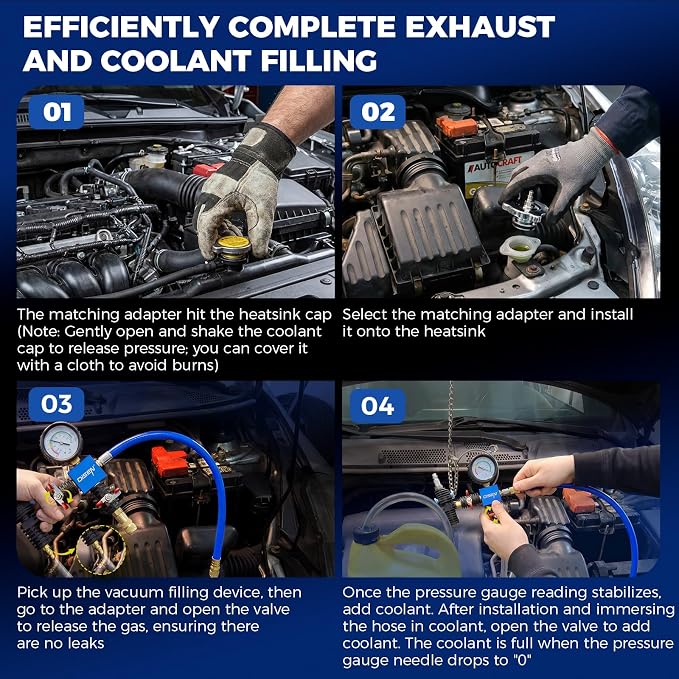 EFFICIENTLY COMPLETE EXHAUST AND COOLANT FILLING

01

The matching adapter hit the heatsink cap (Note: Gently open and shake the coolant cap to release pressure; you can cover it with a cloth to avoid burns)

02

Select the matching adapter and install it onto the heatsink

03

Pick up the vacuum filling device, then go to the adapter and open the valve to release the gas, ensuring there are no leaks

04

Once the pressure gauge reading stabilizes, add coolant. After installation and immersing the hose in coolant, open the valve to add coolant. The coolant is full when the pressure gauge needle drops to "0"