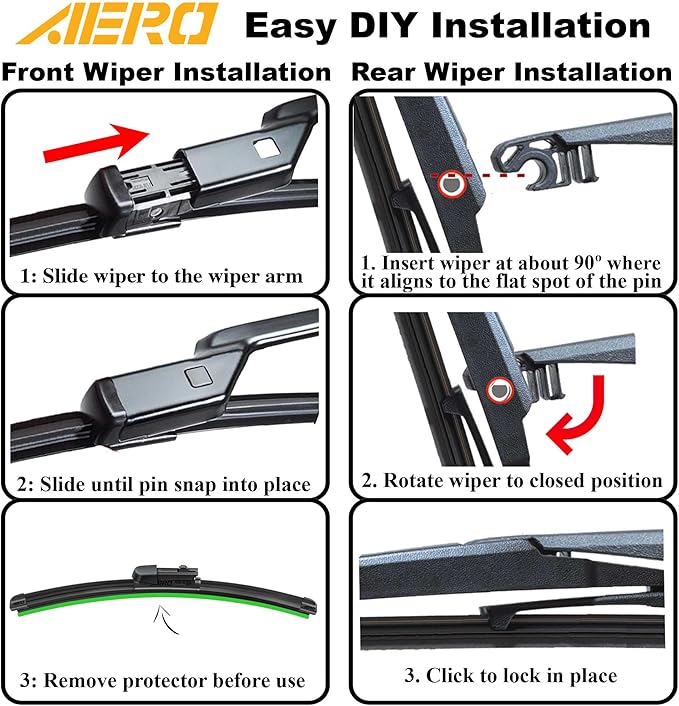 AERO Easy DIY Installation

Front Wiper Installation

1: Slide wiper to the wiper arm

2: Slide until pin snap into place

3: Remove protector before use

Rear Wiper Installation

1. Insert wiper at about 90º where it aligns to the flat spot of the pin

2. Rotate wiper to closed position

3. Click to lock in place