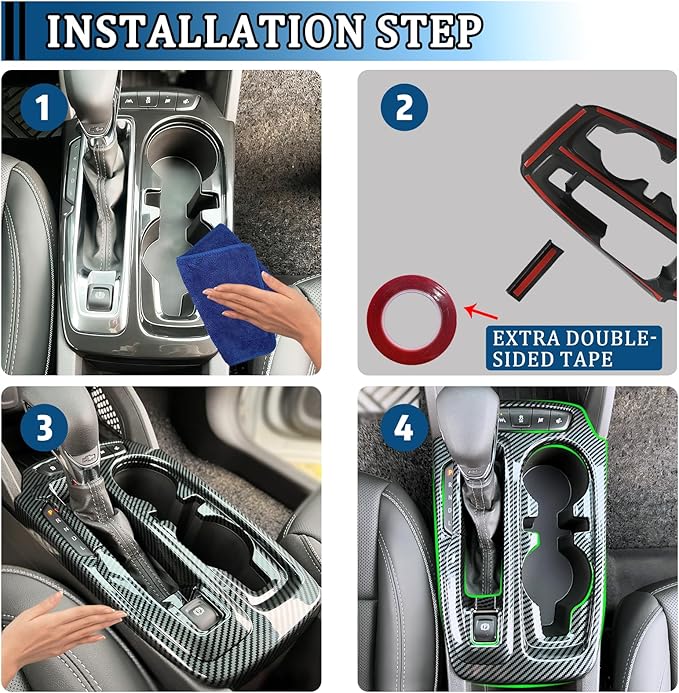 INSTALLATION STEP

1

2

EXTRA DOUBLE-SIDED TAPE

3

4