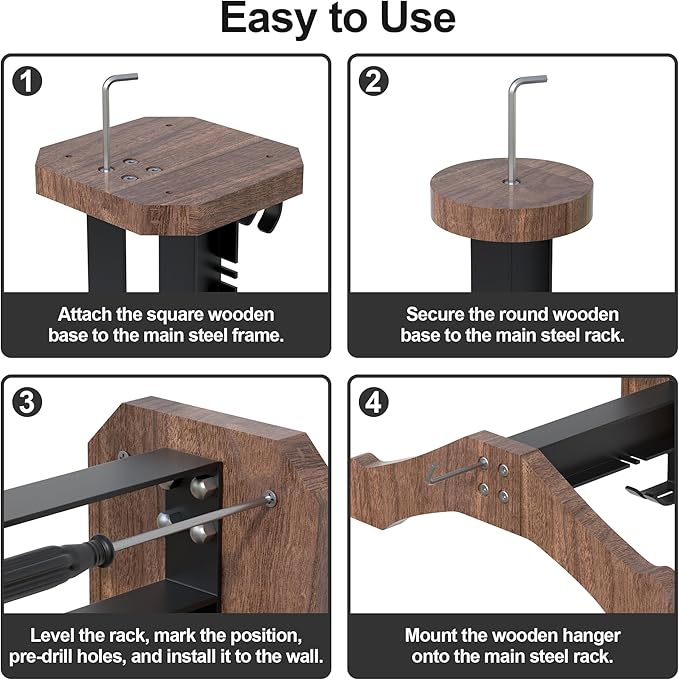 Easy to Use

1

Attach the square wooden base to the main steel frame.

2

Secure the round wooden base to the main steel rack.

3

Level the rack, mark the position, pre-drill holes, and install it to the wall.

4

Mount the wooden hanger onto the main steel rack.