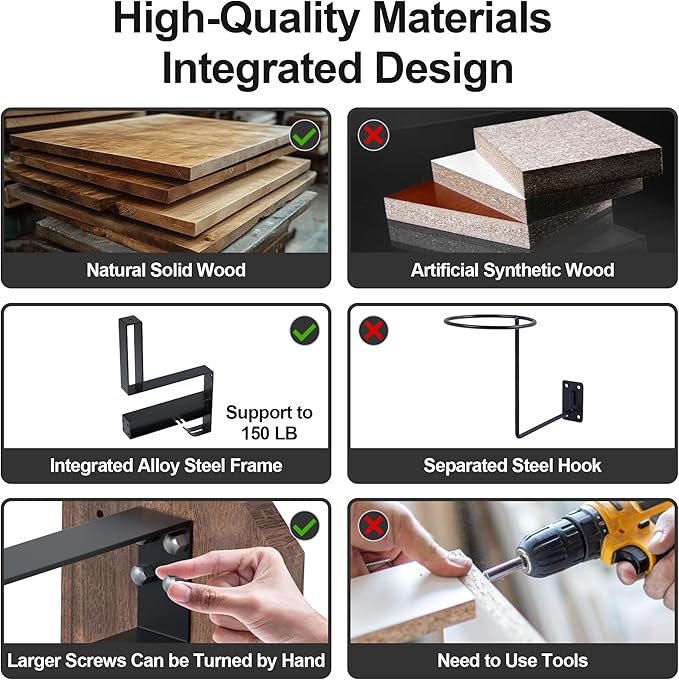 High-Quality Materials
Integrated Design

Natural Solid Wood

Artificial Synthetic Wood

Support to 150 LB

Integrated Alloy Steel Frame

Separated Steel Hook

Larger Screws Can be Turned by Hand

Need to Use Tools