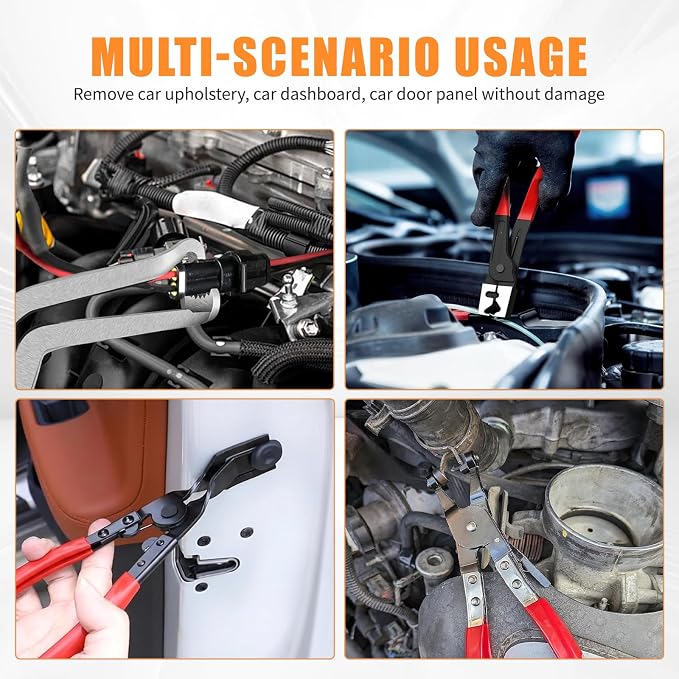 MULTI-SCENARIO USAGE

Remove car upholstery, car dashboard, car door panel without damage