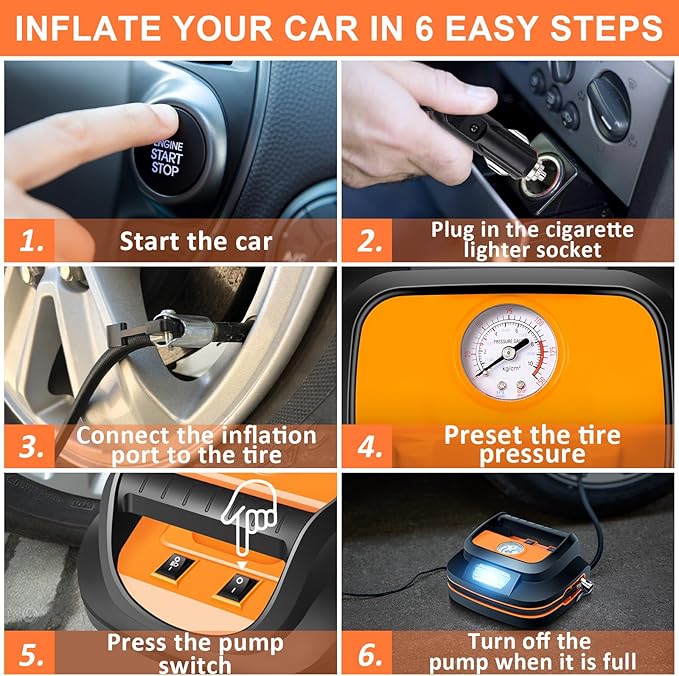 INFLATE YOUR CAR IN 6 EASY STEPS

ENGINE START STOP

1. Start the car

2. Plug in the cigarette lighter socket

3. Connect the inflation port to the tire

PRESSURE GAUGE
kg/cm²

4. Preset the tire pressure

5. Press the pump switch

6. Turn off the pump when it is full