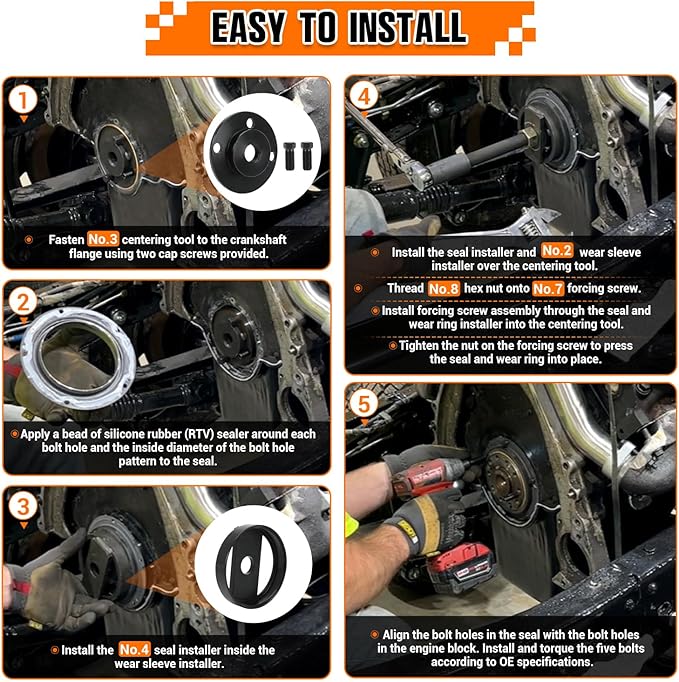 EASY TO INSTALL

1

Fasten No.3 centering tool to the crankshaft flange using two cap screws provided.

2

Apply a bead of silicone rubber (RTV) sealer around each bolt hole and the inside diameter of the bolt hole pattern to the seal.

3

Install the No.4 seal installer inside the wear sleeve installer.

4

Install the seal installer and No.2 wear sleeve installer over the centering tool.

Thread No.8 hex nut onto No.7 forcing screw.

Install forcing screw assembly through the seal and wear ring installer into the centering tool.

Tighten the nut on the forcing screw to press the seal and wear ring into place.

5

Align the bolt holes in the seal with the bolt holes in the engine block. Install and torque the five bolts according to OE specifications.