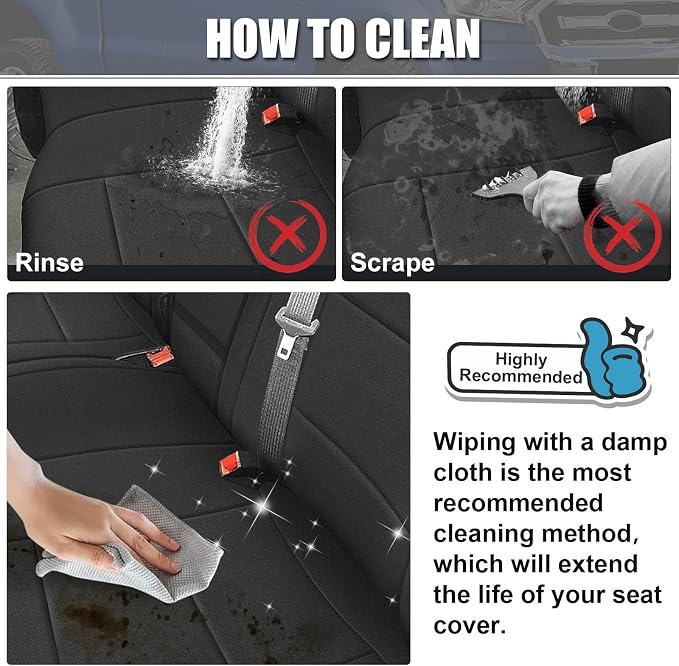 HOW TO CLEAN

Rinse

Scrape

Highly Recommended

Wiping with a damp cloth is the most recommended cleaning method, which will extend the life of your seat cover.