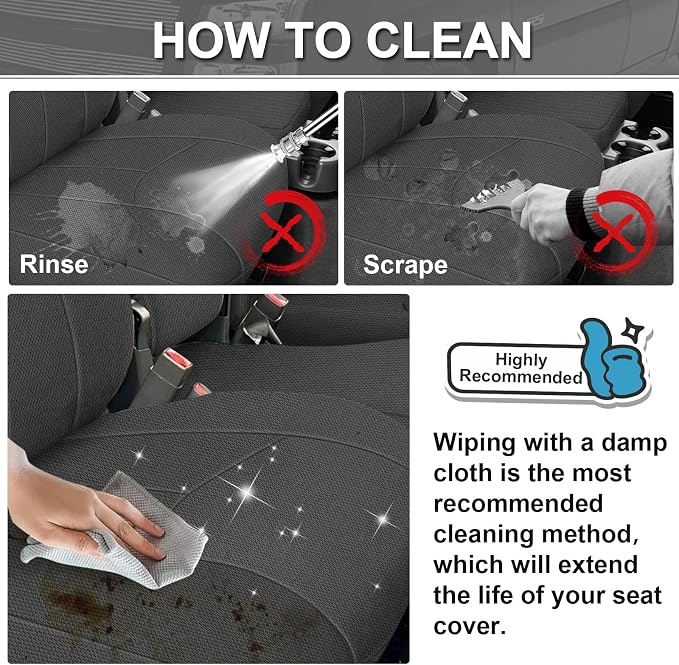 HOW TO CLEAN

Rinse

Scrape

Highly Recommended

Wiping with a damp cloth is the most recommended cleaning method, which will extend the life of your seat cover.