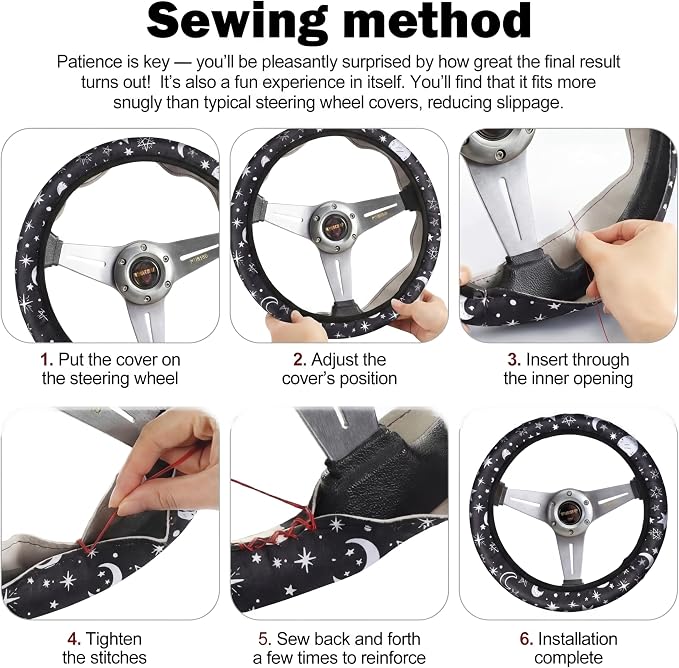 Sewing method

Patience is key — you'll be pleasantly surprised by how great the final result turns out! It's also a fun experience in itself. You'll find that it fits more snugly than typical steering wheel covers, reducing slippage.

1. Put the cover on the steering wheel

2. Adjust the cover's position

3. Insert through the inner opening

4. Tighten the stitches

5. Sew back and forth a few times to reinforce

6. Installation complete