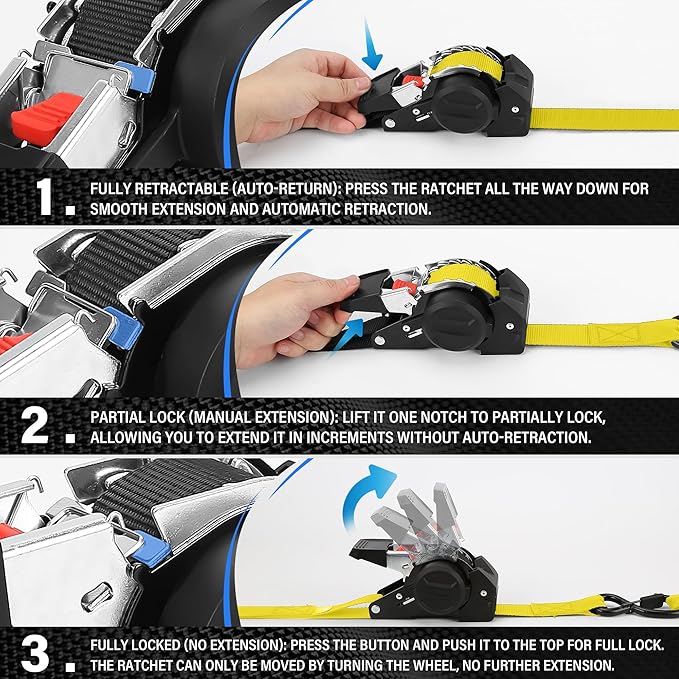 1. FULLY RETRACTABLE (AUTO-RETURN): PRESS THE RATCHET ALL THE WAY DOWN FOR SMOOTH EXTENSION AND AUTOMATIC RETRACTION.

2. PARTIAL LOCK (MANUAL EXTENSION): LIFT IT ONE NOTCH TO PARTIALLY LOCK, ALLOWING YOU TO EXTEND IT IN INCREMENTS WITHOUT AUTO-RETRACTION.

3. FULLY LOCKED (NO EXTENSION): PRESS THE BUTTON AND PUSH IT TO THE TOP FOR FULL LOCK. THE RATCHET CAN ONLY BE MOVED BY TURNING THE WHEEL, NO FURTHER EXTENSION.