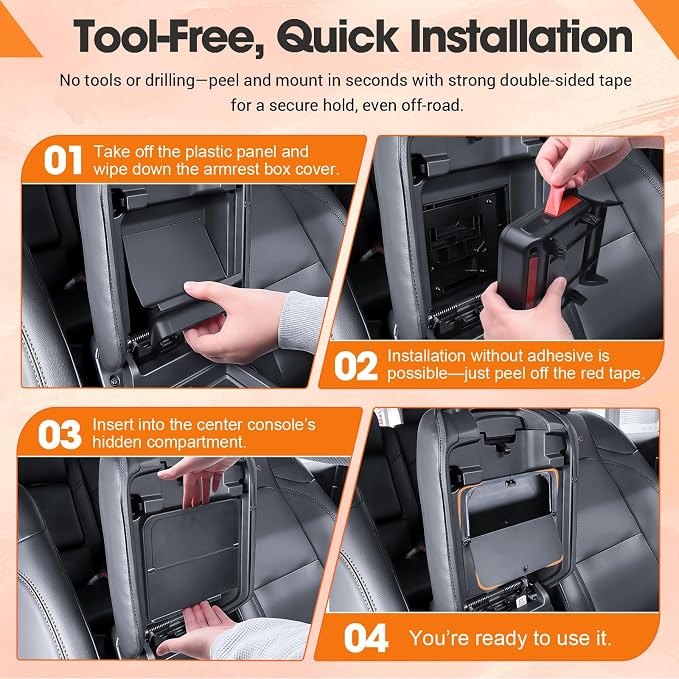 Tool-Free, Quick Installation

No tools or drilling—peel and mount in seconds with strong double-sided tape for a secure hold, even off-road.

01 Take off the plastic panel and wipe down the armrest box cover.

02 Installation without adhesive is possible—just peel off the red tape.

03 Insert into the center console's hidden compartment.

04 You're ready to use it.