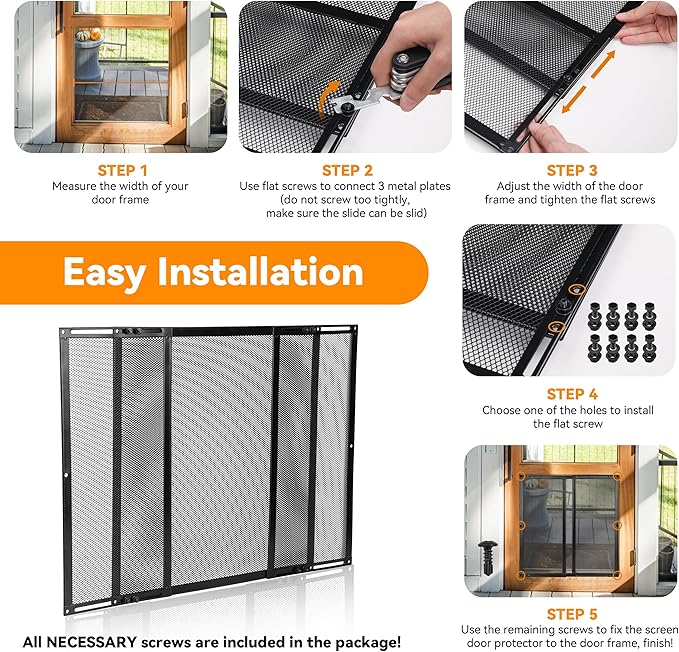 STEP 1
Measure the width of your door frame

STEP 2
Use flat screws to connect 3 metal plates (do not screw too tightly, make sure the slide can be slid)

STEP 3
Adjust the width of the door frame and tighten the flat screws

Easy Installation

STEP 4
Choose one of the holes to install the flat screw

STEP 5
Use the remaining screws to fix the screen door protector to the door frame, finish!

All NECESSARY screws are included in the package!